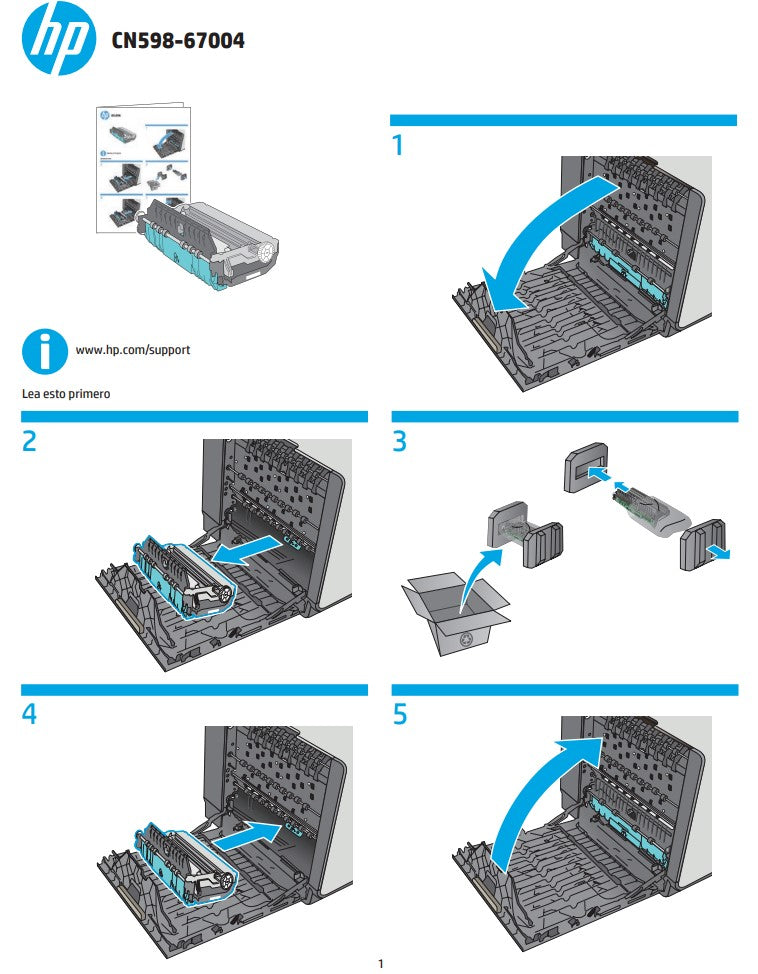 hp

CN598-67004

www.hp.com/support

Lea esto primero

1

2

3

4

5

1