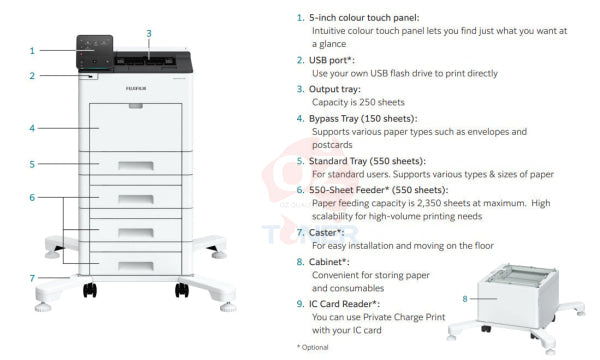 1
2
3
4
5
6
7
FUJIFILM

1. 5-inch colour touch panel:
Intuitive colour touch panel lets you find just what you want at a glance

2. USB port*:
Use your own USB flash drive to print directly

3. Output tray:
Capacity is 250 sheets

4. Bypass Tray (150 sheets):
Supports various paper types such as envelopes and postcards

5. Standard Tray (550 sheets):
For standard users. Supports various types & sizes of paper

6. 550-Sheet Feeder* (550 sheets):
Paper feeding capacity is 2,350 sheets at maximum. High scalability for high-volume printing needs

7. Caster*:
For easy installation and moving on the floor

8. Cabinet*:
Convenient for storing paper and consumables

9. IC Card Reader*:
You can use Private Charge Print with your IC card

* Optional

8

TONER